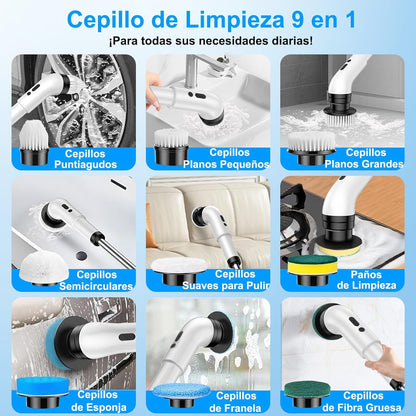 Cepillo de Limpieza 9 en 1
¡Para todas sus necesidades diarias!

Cepillos Puntiagudos

Cepillos Planos Pequeños

Cepillos Planos Grandes

Cepillos Semicirculares

Cepillos Suaves para Pulir

Paños de Limpieza

Cepillos de Esponja

Cepillos de Franela

Cepillos de Fibra Gruesa